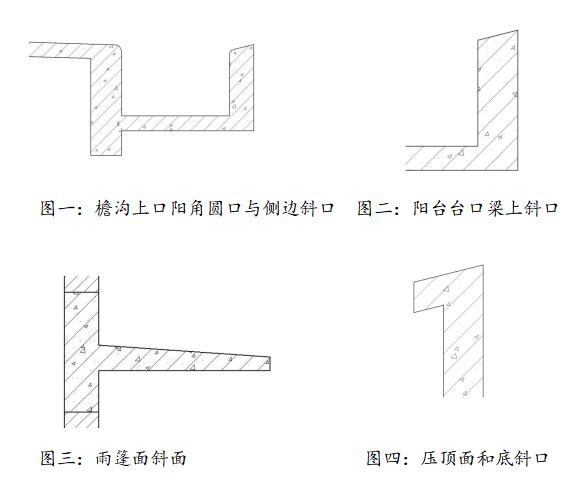 图一：檐沟上口阳角圆口与侧边斜口

图二：阳台台口梁上斜口

图三：雨篷面斜面

图四：压顶面和底斜口